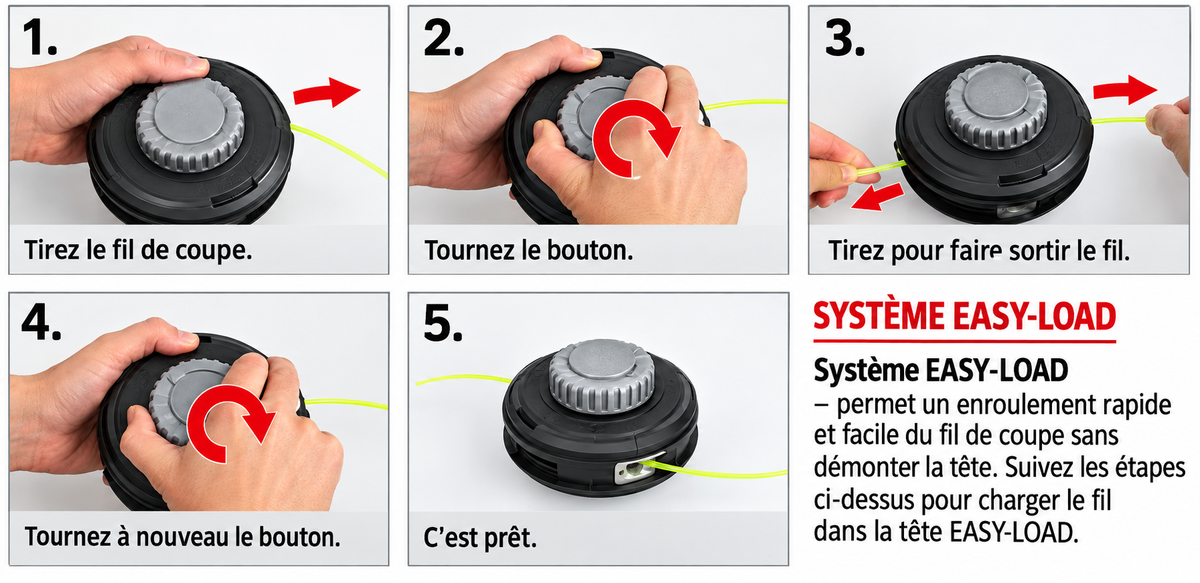 1.

Tirez le fil de coupe.

2.

Tournez le bouton.

3.

Tirez pour faire sortir le fil.

4.

Tournez à nouveau le bouton.

5.

C'est prêt.

SYSTÈME EASY-LOAD

Système EASY-LOAD
– permet un enroulement rapide et facile du fil de coupe sans démonter la tête. Suivez les étapes ci-dessus pour charger le fil dans la tête EASY-LOAD.